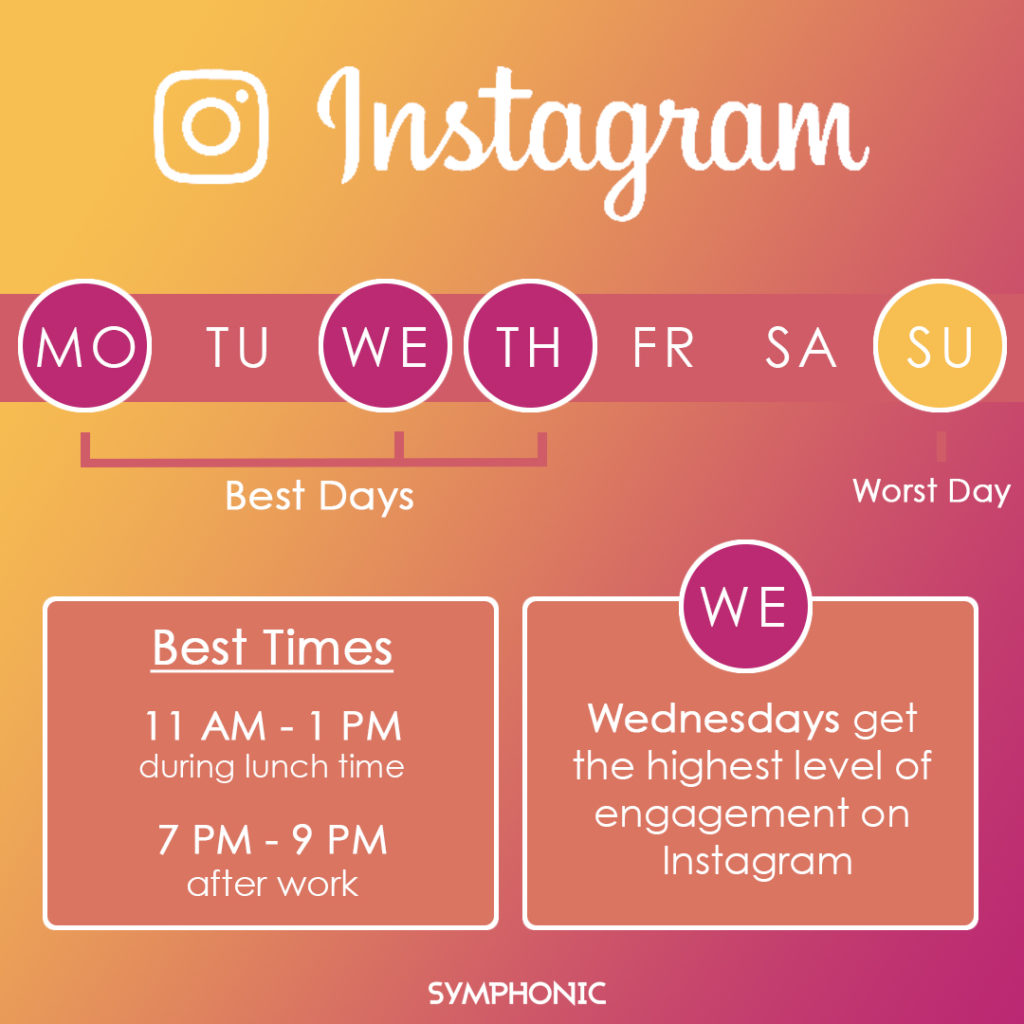 Instagram

MO TU WE TH FR SA SU

Best Days

Worst Day

Best Times

11 AM - 1 PM
during lunch time

7 PM - 9 PM
after work

WE

Wednesdays get the highest level of engagement on Instagram

SYMPHONIC